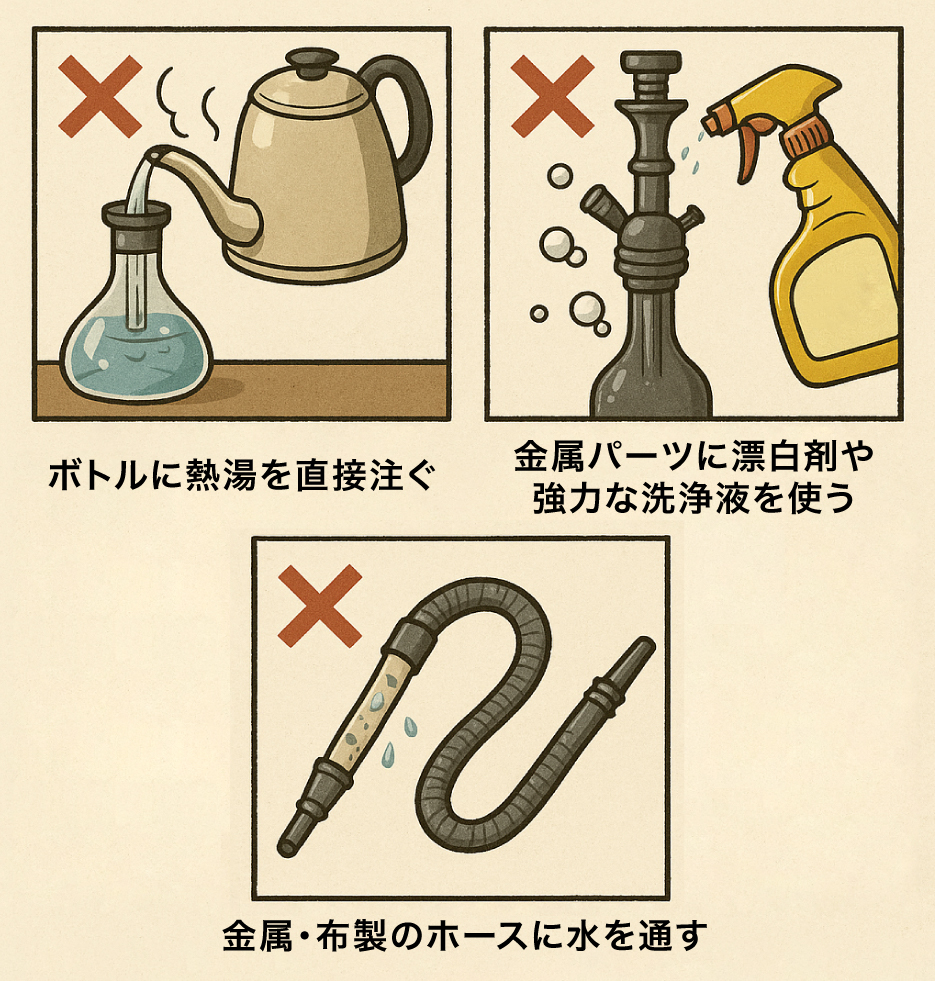 ボトルに熱湯を直接注ぐ

金属パーツに漂白剤や強力な洗浄液を使う

金属・布製のホースに水を通す